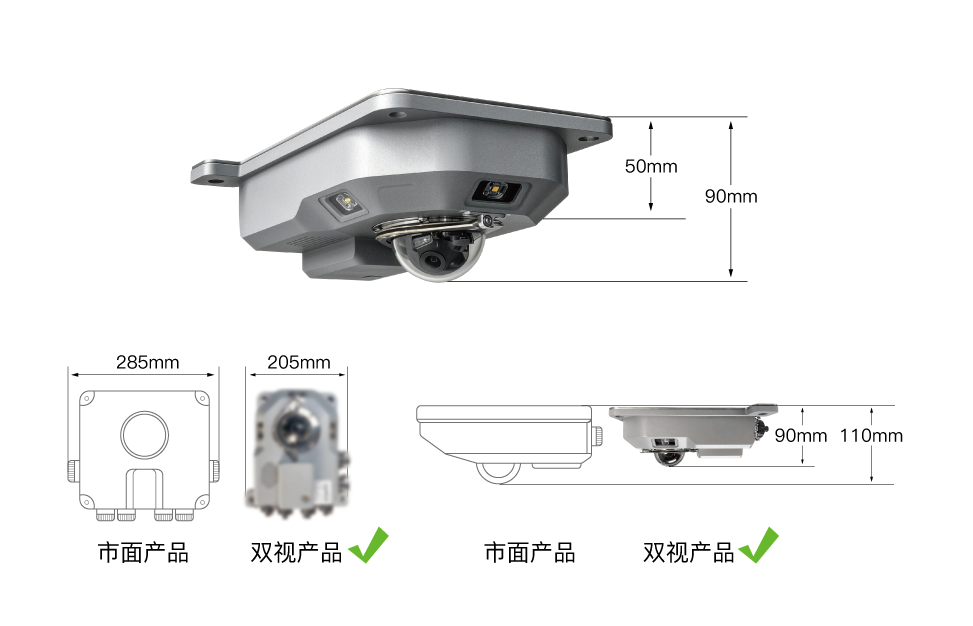 50mm

90mm

285mm

205mm

90mm

110mm

市面产品

双视产品

市面产品

双视产品